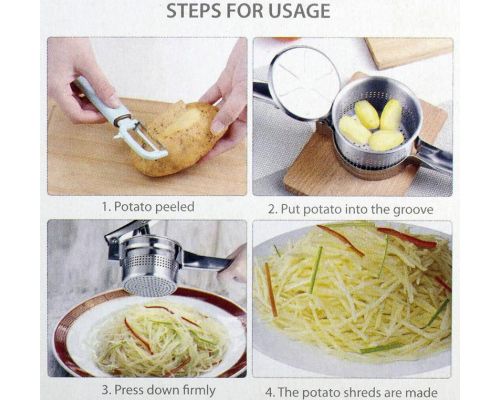 STEPS FOR USAGE

1. Potato peeled

2. Put potato into the groove

3. Press down firmly

4. The potato shreds are made